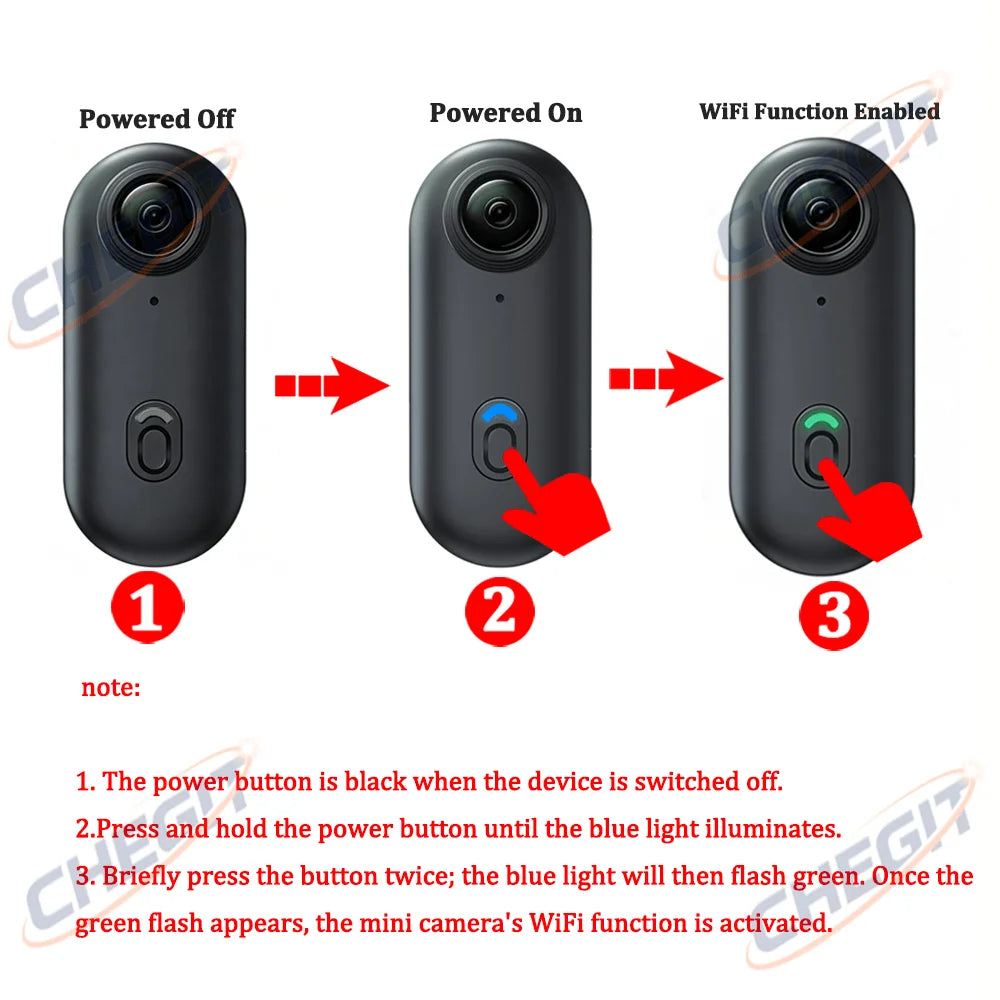 Powered Off

Powered On

WiFi Function Enabled

1

2

3

note:

1. The power button is black when the device is switched off.

2.Press and hold the power button until the blue light illuminates.

3. Briefly press the button twice; the blue light will then flash green. Once the green flash appears, the mini camera's WiFi function is activated.

CHEGIT

CHEGIT

CHEGIT

CHEGIT